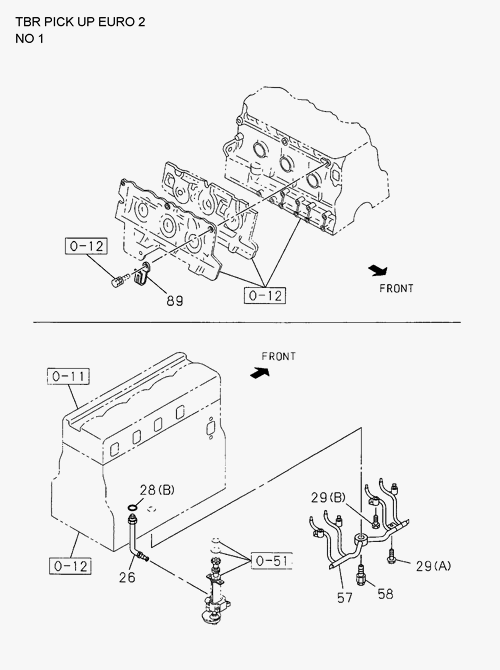 TBR PICK UP EURO 2
NO 1

0-12
89
0-12
FRONT

FRONT
0-11
28(B)
0-12
26
0-51
29(B)
29(A)
57
58